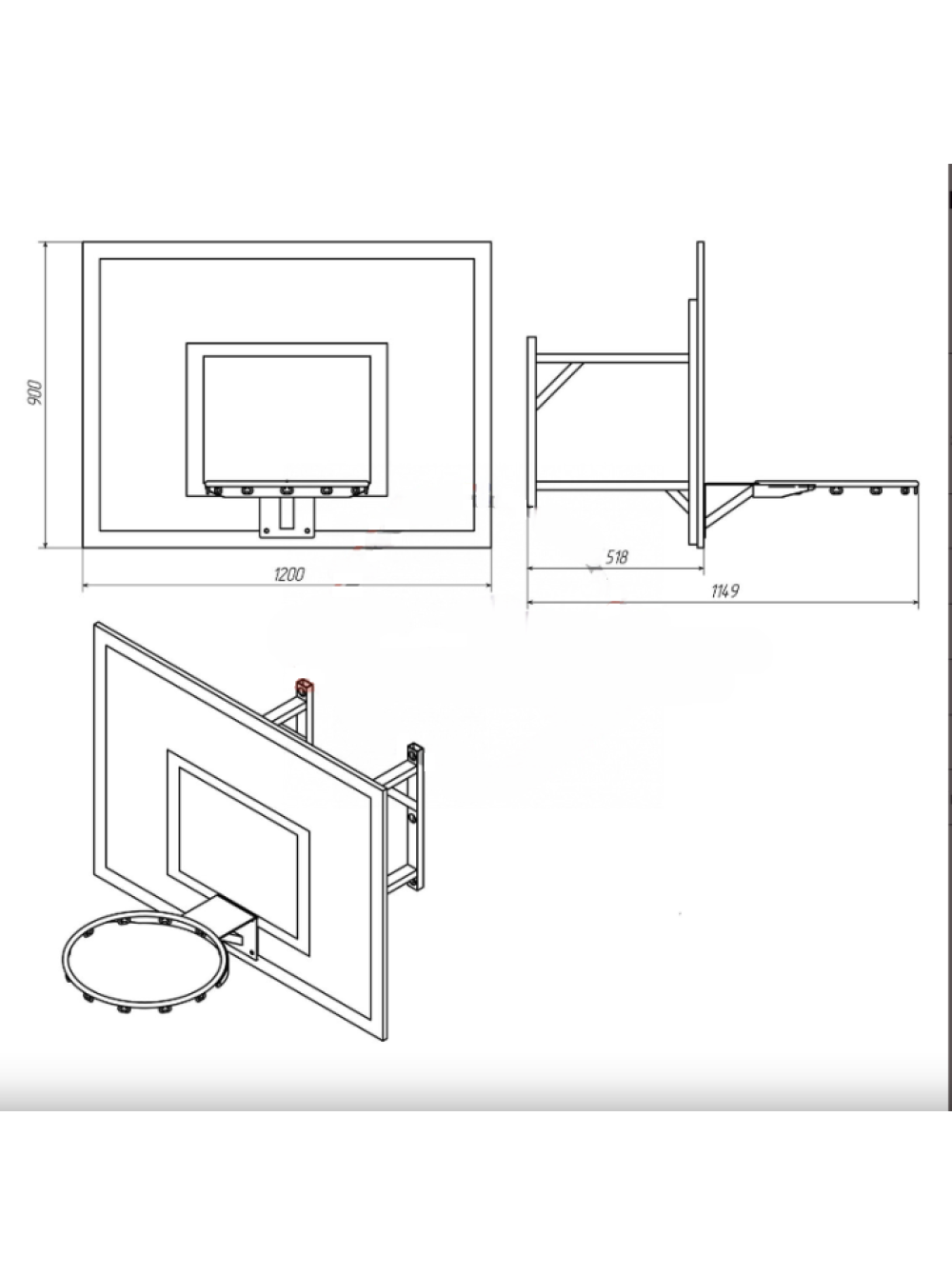 900

1200

518

1149